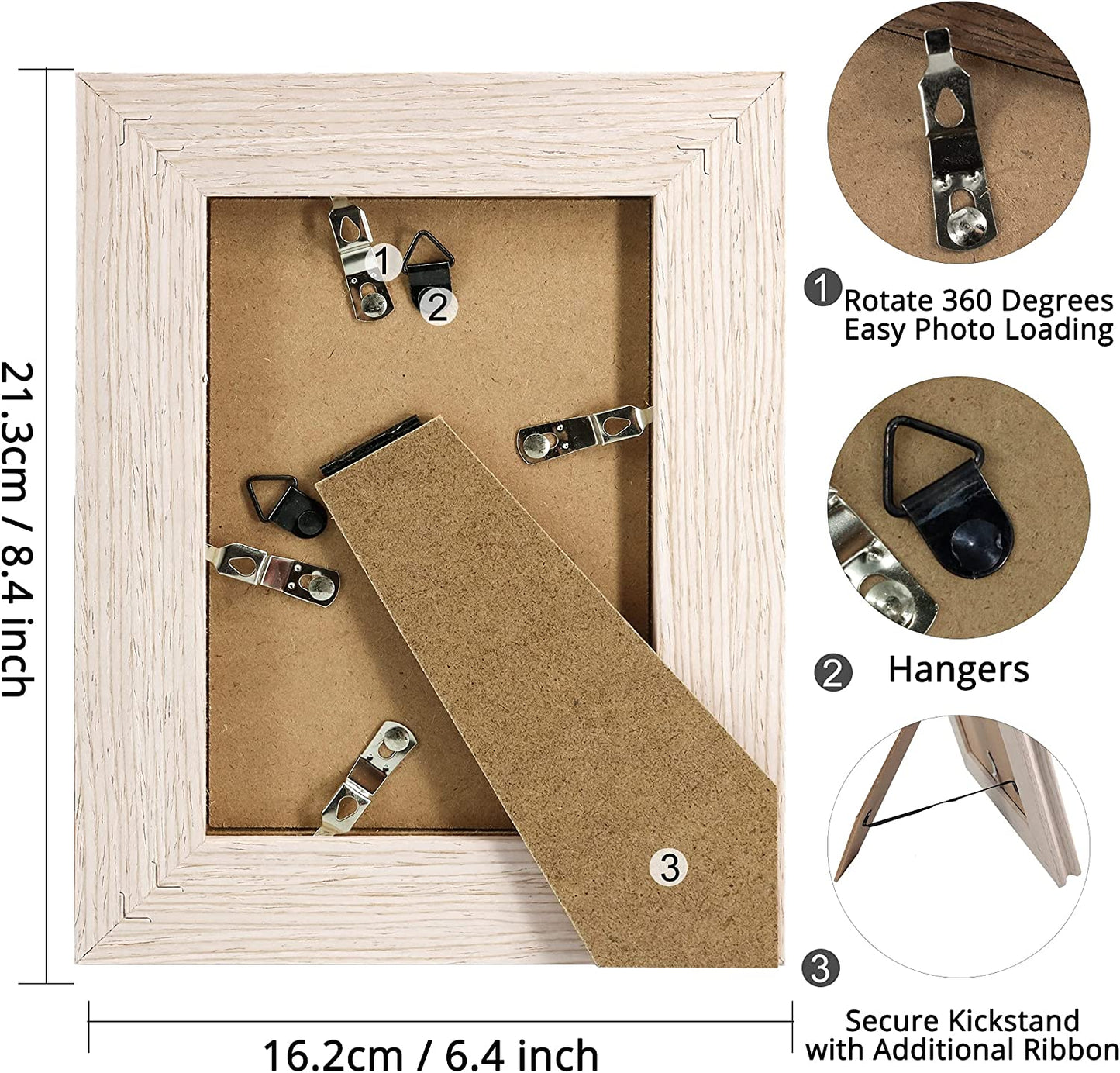 21.3cm / 8.4 inch

1

2

3

16.2cm / 6.4 inch

1 Rotate 360 Degrees Easy Photo Loading

2 Hangers

3

Secure Kickstand with Additional Ribbon